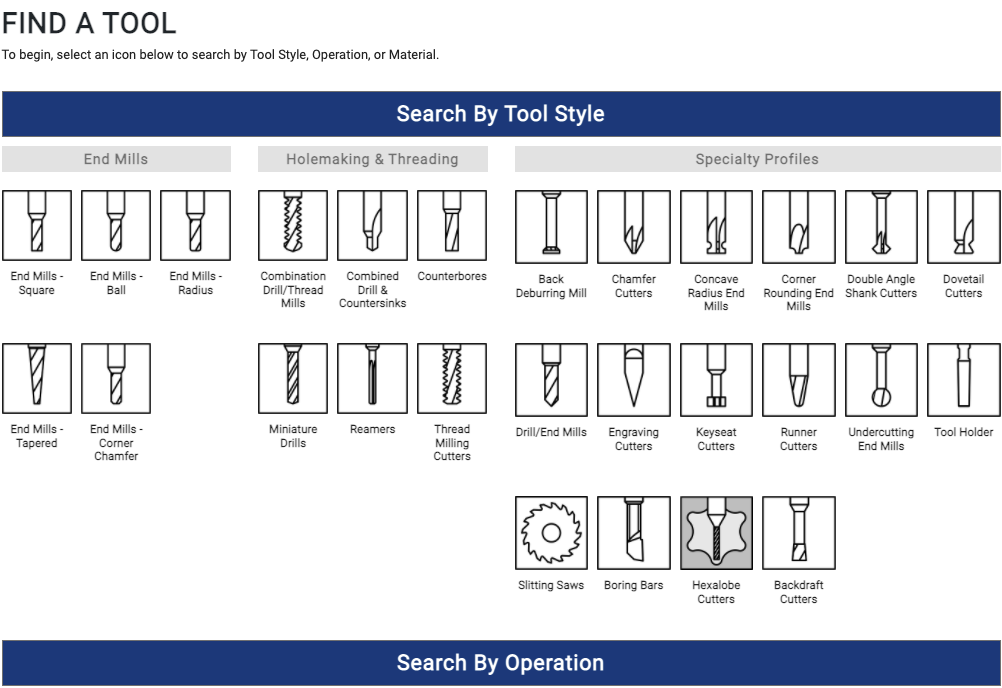 FIND A TOOL
To begin, select an icon below to search by Tool Style, Operation, or Material.

Search By Tool Style

End Mills

End Mills - Square
End Mills - Ball
End Mills - Radius
End Mills - Tapered
End Mills - Corner Chamfer

Holemaking & Threading

Combination Drill/Thread Mills
Combined Drill & Countersinks
Counterbores
Miniature Drills
Reamers
Thread Milling Cutters

Specialty Profiles

Back Deburring Mill
Chamfer Cutters
Concave Radius End Mills
Corner Rounding End Mills
Double Angle Shank Cutters
Dovetail Cutters
Drill/End Mills
Engraving Cutters
Keyseat Cutters
Runner Cutters
Undercutting End Mills
Tool Holder
Slitting Saws
Boring Bars
Hexalobe Cutters
Backdraft Cutters

Search By Operation